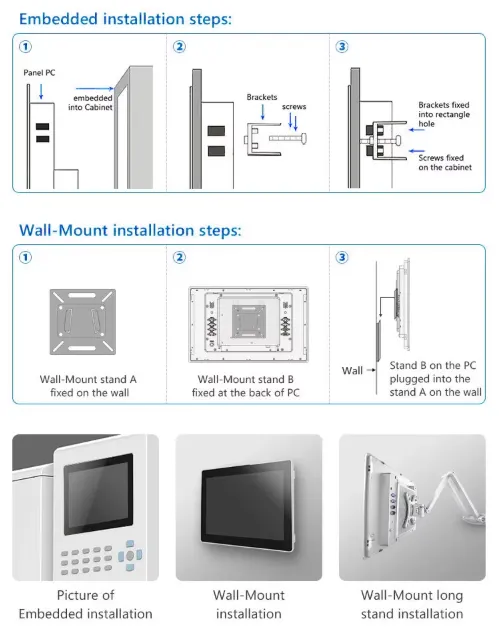 Embedded installation steps:

①

Panel PC

embedded into Cabinet

②

Brackets

screws

③

Brackets fixed into rectangle hole

Screws fixed on the cabinet

Wall-Mount installation steps:

①

Wall-Mount stand A fixed on the wall

②

Wall-Mount stand B fixed at the back of PC

③

Wall

Stand B on the PC plugged into the stand A on the wall

Picture of Embedded installation

Wall-Mount installation

Wall-Mount long stand installation